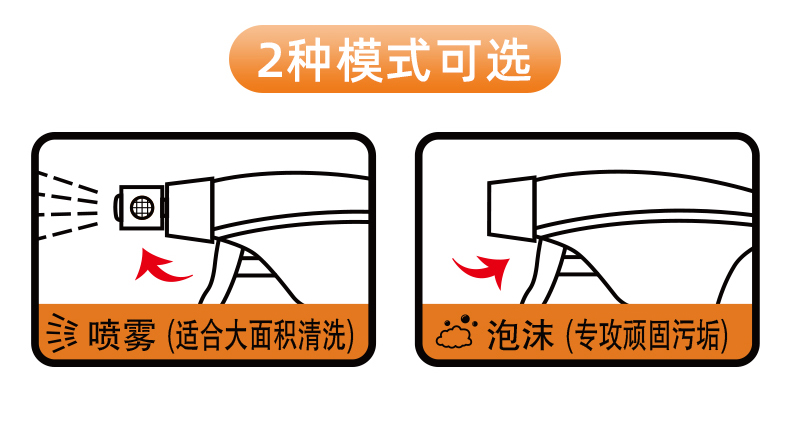 2种模式可选

喷雾 (适合大面积清洗)

泡沫 (专攻顽固污垢)